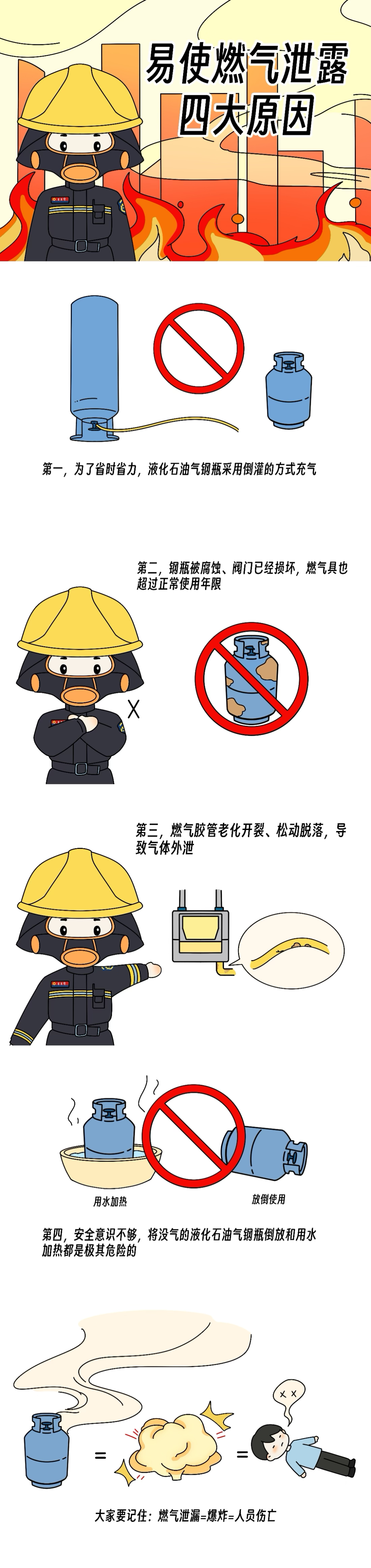 易使燃气泄露
四大原因

第一，为了省时省力，液化石油气钢瓶采用倒灌的方式充气

第二，钢瓶被腐蚀、阀门已经损坏，燃气具也超过正常使用年限

第三，燃气胶管老化开裂、松动脱落，导致气体外泄

用水加热

放倒使用

第四，安全意识不够，将没气的液化石油气钢瓶倒放和用水加热都是极其危险的

=

=

大家要记住：燃气泄漏=爆炸=人员伤亡